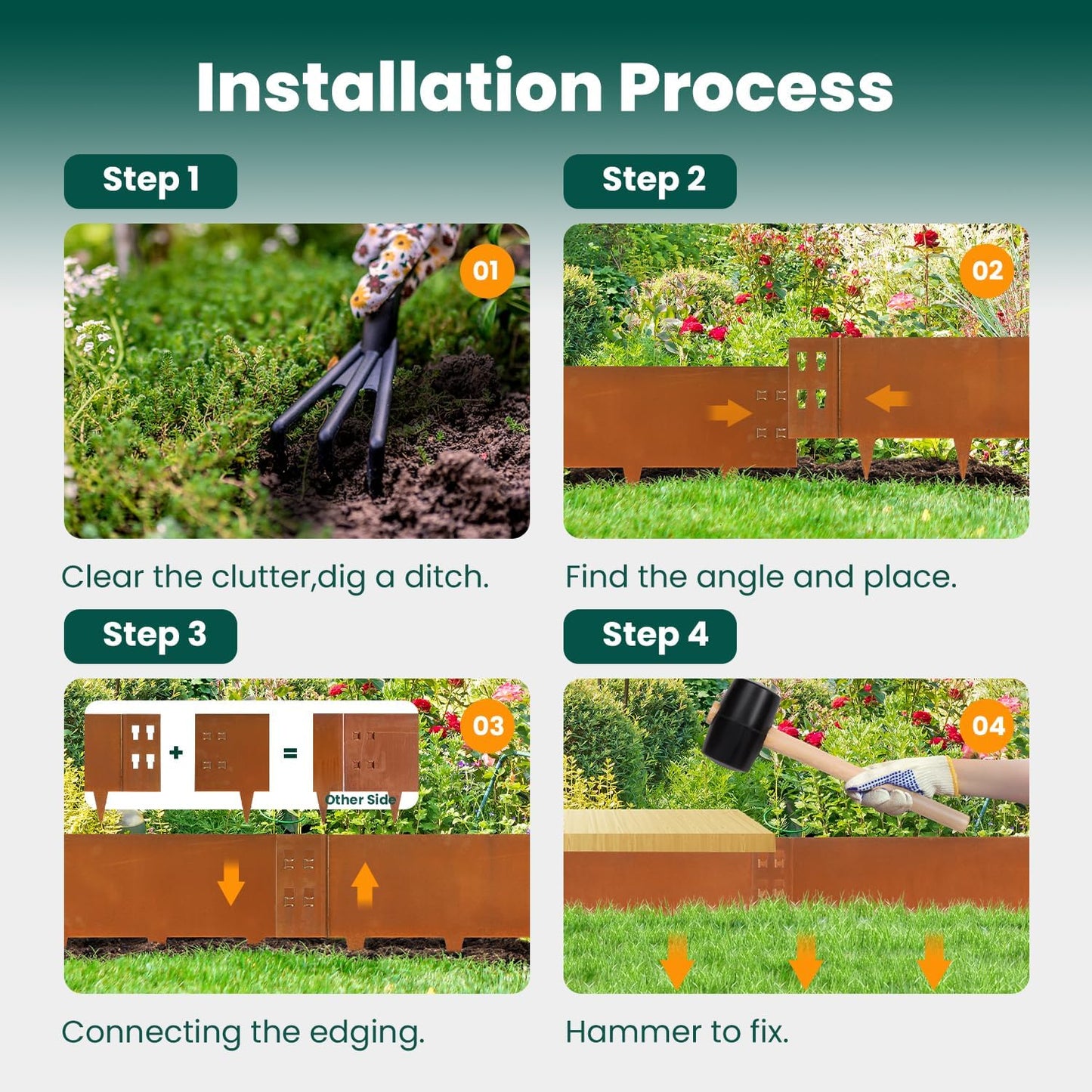 Installation Process

Step 1

01

Clear the clutter,dig a ditch.

Step 2

02

Find the angle and place.

Step 3

03

+

=

Other Side

Connecting the edging.

Step 4

04

Hammer to fix.