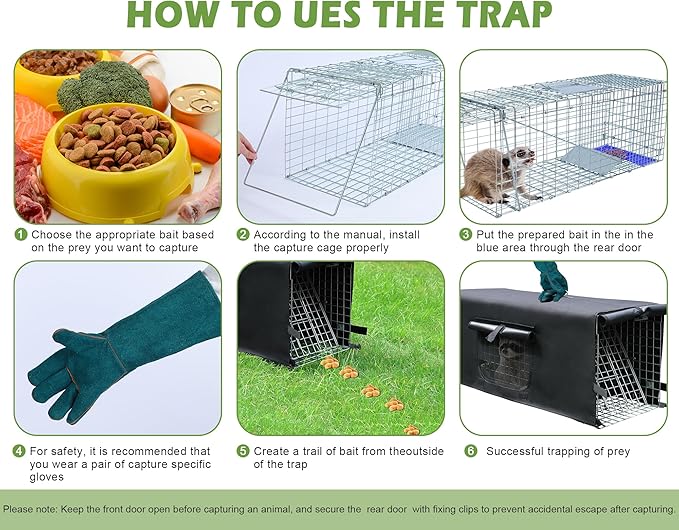 HOW TO UES THE TRAP

1 Choose the appropriate bait based on the prey you want to capture

2 According to the manual, install the capture cage properly

3 Put the prepared bait in the in the blue area through the rear door

4 For safety, it is recommended that you wear a pair of capture specific gloves

5 Create a trail of bait from theoutside of the trap

6 Successful trapping of prey

Please note: Keep the front door open before capturing an animal, and secure the rear door with fixing clips to prevent accidental escape after capturing.