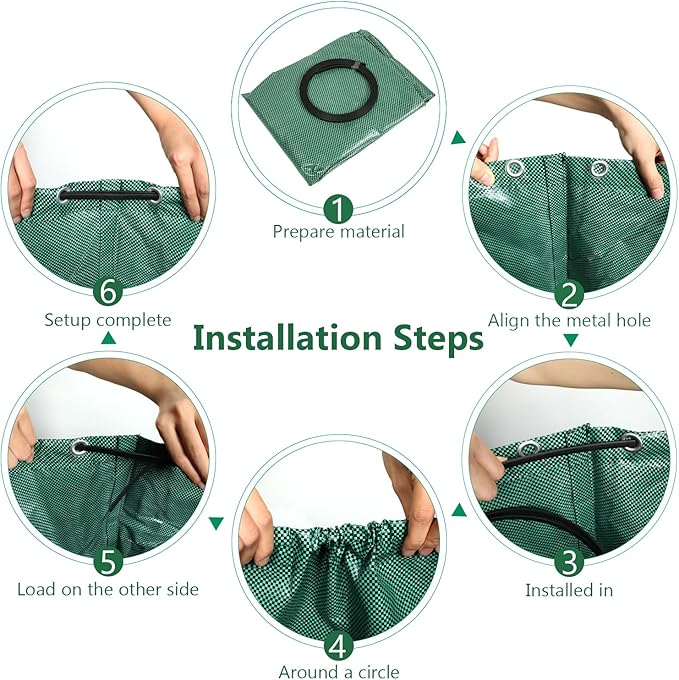 Installation Steps

1
Prepare material

2
Align the metal hole

3
Installed in

4
Around a circle

5
Load on the other side

6
Setup complete