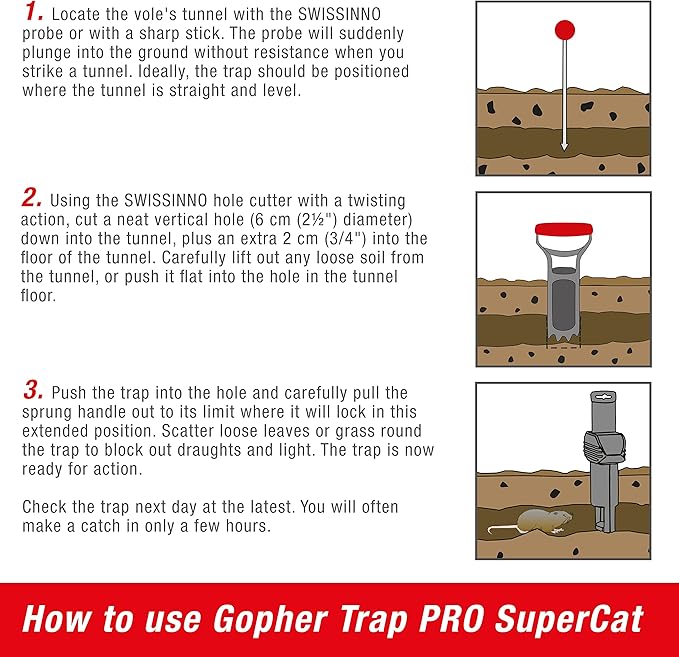 1. Locate the vole's tunnel with the SWISSINNO probe or with a sharp stick. The probe will suddenly plunge into the ground without resistance when you strike a tunnel. Ideally, the trap should be positioned where the tunnel is straight and level.

2. Using the SWISSINNO hole cutter with a twisting action, cut a neat vertical hole (6 cm (2½") diameter) down into the tunnel, plus an extra 2 cm (3/4") into the floor of the tunnel. Carefully lift out any loose soil from the tunnel, or push it flat into the hole in the tunnel floor.

3. Push the trap into the hole and carefully pull the sprung handle out to its limit where it will lock in this extended position. Scatter loose leaves or grass round the trap to block out draughts and light. The trap is now ready for action.

Check the trap next day at the latest. You will often make a catch in only a few hours.

How to use Gopher Trap PRO SuperCat