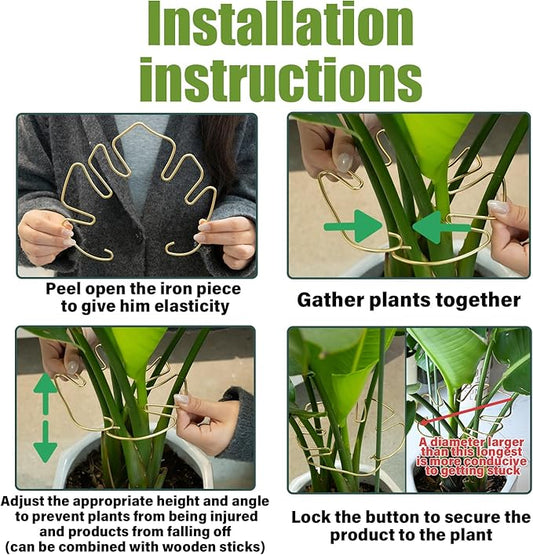 Installation instructions

Peel open the iron piece to give him elasticity

Gather plants together

Adjust the appropriate height and angle to prevent plants from being injured and products from falling off (can be combined with wooden sticks)

A diameter larger than this longest is more conducive to getting stuck

Lock the button to secure the product to the plant