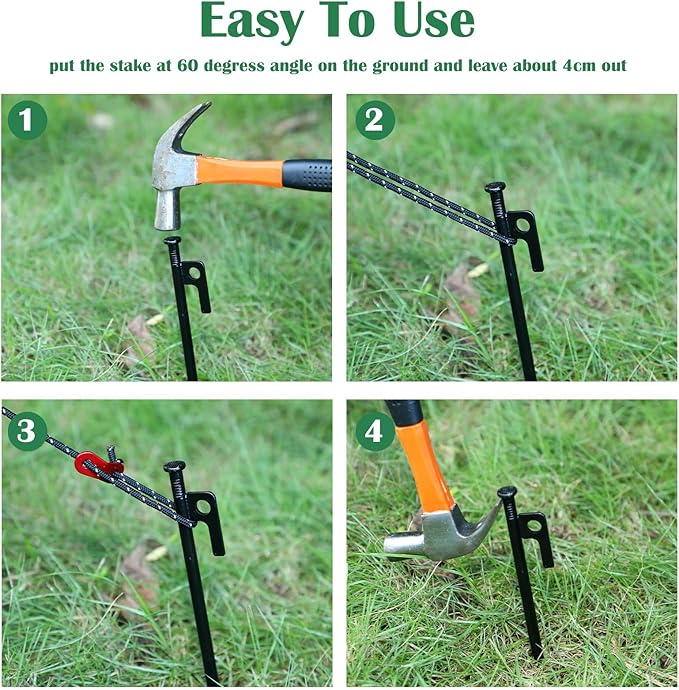 Easy To Use

put the stake at 60 degress angle on the ground and leave about 4cm out

1

2

3

4