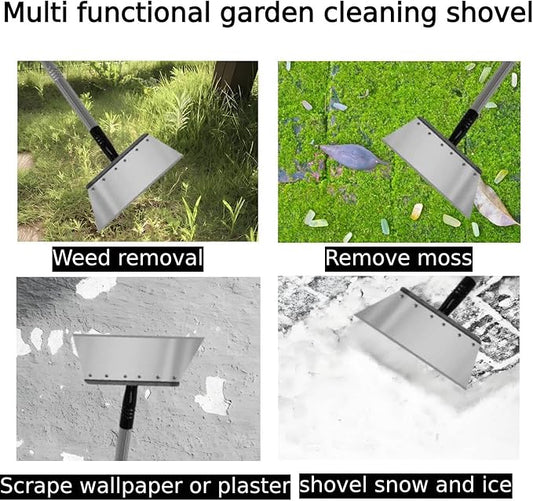 Multi functional garden cleaning shovel

Weed removal

Remove moss

Scrape wallpaper or plaster

shovel snow and ice