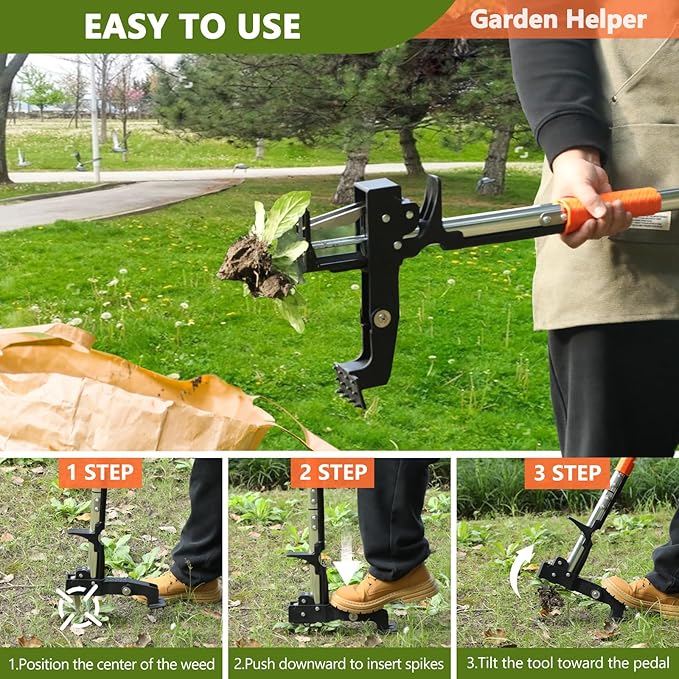 EASY TO USE

Garden Helper

1 STEP

2 STEP

3 STEP

1.Position the center of the weed

2.Push downward to insert spikes

3.Tilt the tool toward the pedal