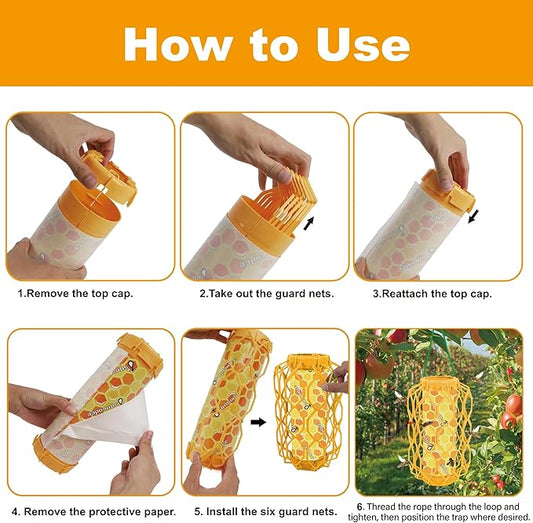 How to Use

1.Remove the top cap.

2.Take out the guard nets.

3.Reattach the top cap.

4. Remove the protective paper.

5. Install the six guard nets.

6. Thread the rope through the loop and tighten, then position the trap where desired.