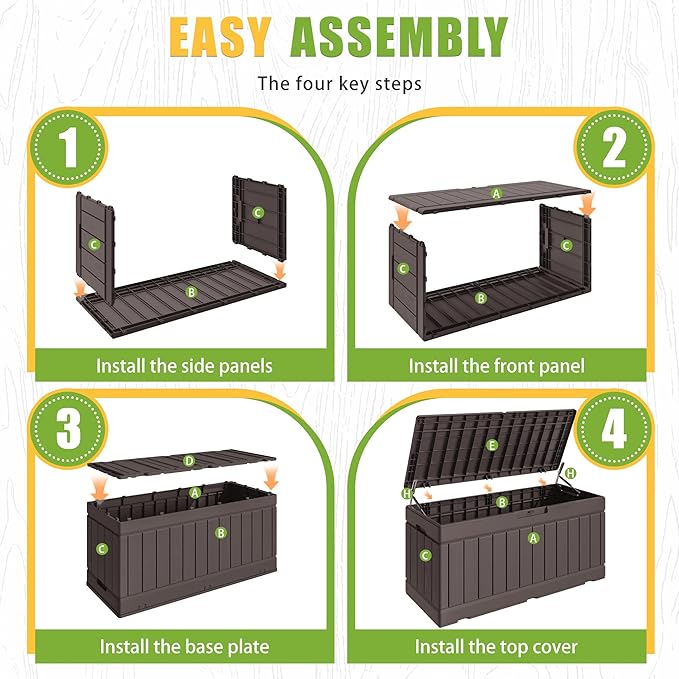 EASY ASSEMBLY

The four key steps

1

C

C

B

Install the side panels

2

A

C

C

B

Install the front panel

3

D

A

B

C

Install the base plate

4

E

H

H

B

A

C

Install the top cover