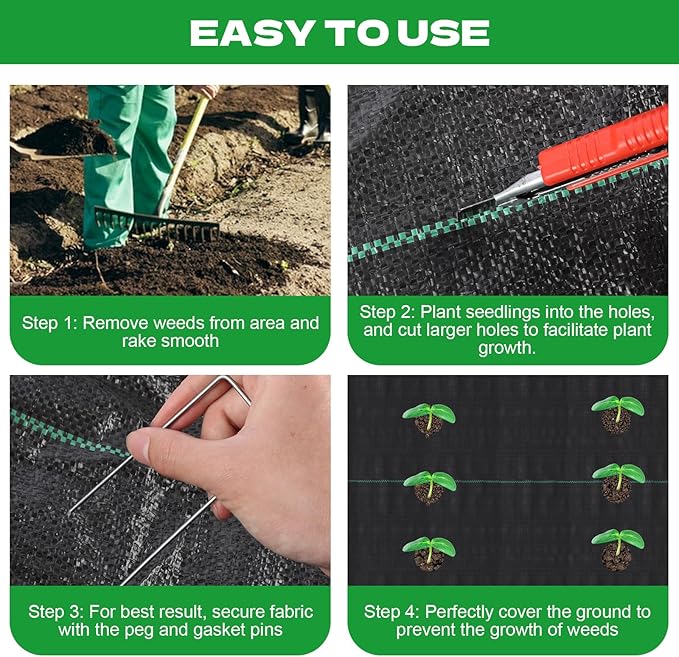 EASY TO USE

Step 1: Remove weeds from area and rake smooth

Step 2: Plant seedlings into the holes, and cut larger holes to facilitate plant growth.

Step 3: For best result, secure fabric with the peg and gasket pins

Step 4: Perfectly cover the ground to prevent the growth of weeds