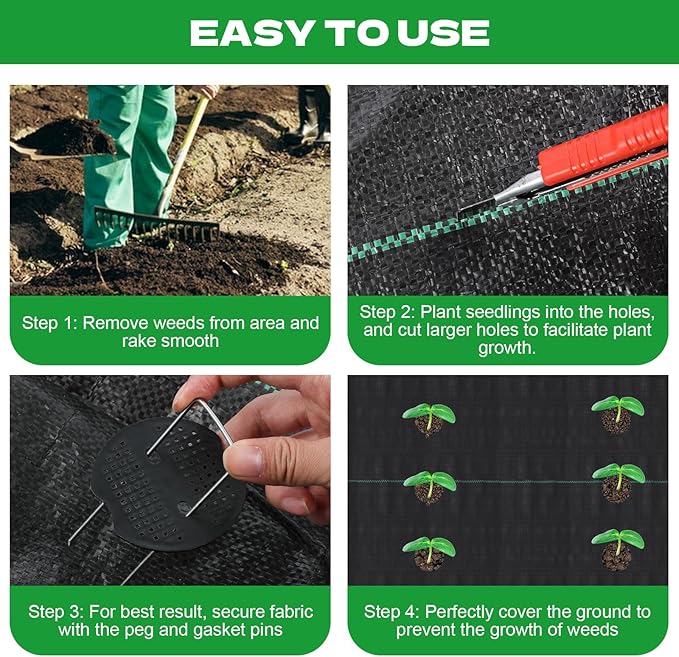 EASY TO USE

Step 1: Remove weeds from area and rake smooth

Step 2: Plant seedlings into the holes, and cut larger holes to facilitate plant growth.

Step 3: For best result, secure fabric with the peg and gasket pins

Step 4: Perfectly cover the ground to prevent the growth of weeds