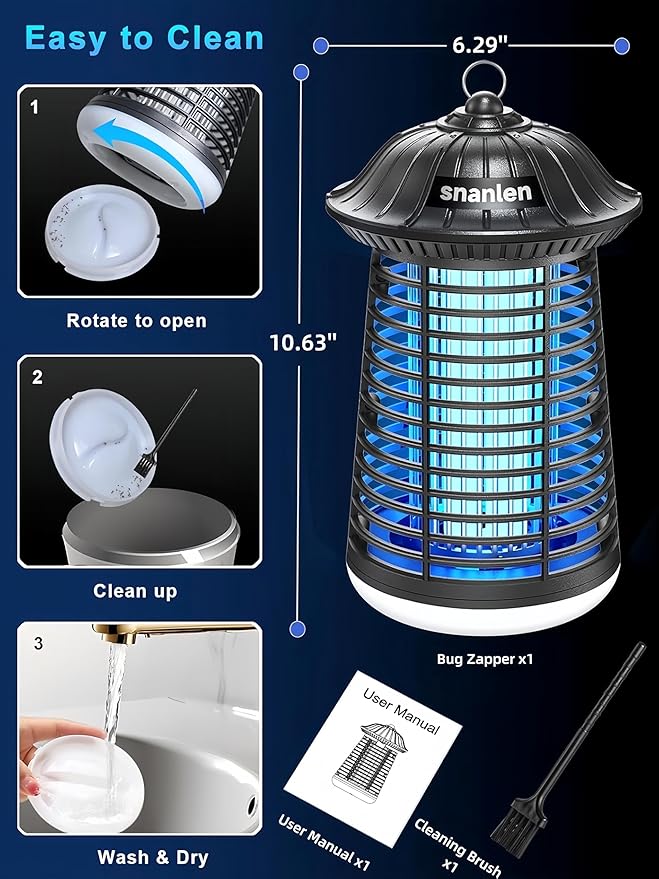 Easy to Clean

1

Rotate to open

2

Clean up

3

Wash & Dry

6.29"

10.63"

snanlen

Bug Zapper x1

User Manual

User Manual x1

Cleaning Brush x1