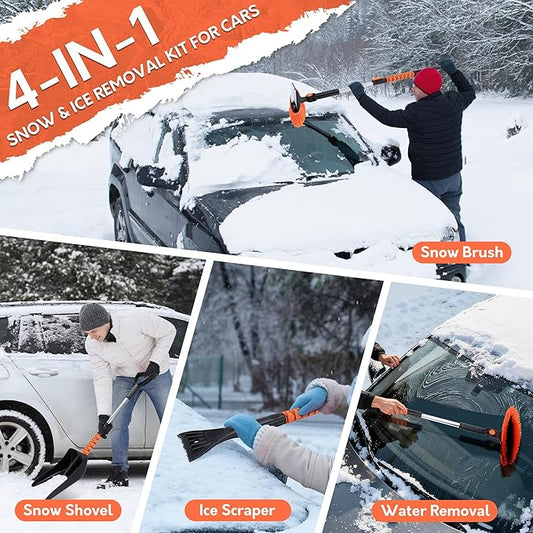 4-IN-1
SNOW & ICE REMOVAL KIT FOR CARS

Snow Brush

Snow Shovel

Ice Scraper

Water Removal