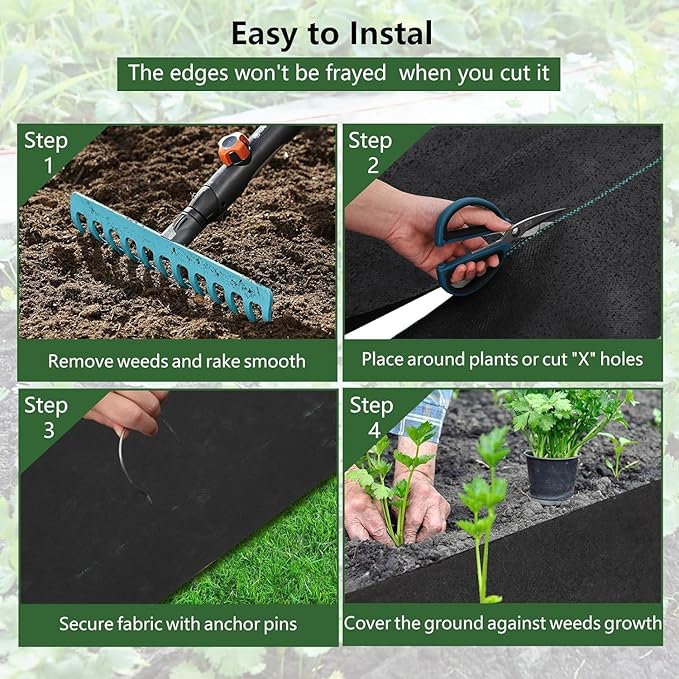 Easy to Instal
The edges won't be frayed when you cut it

Step 1
Remove weeds and rake smooth

Step 2
Place around plants or cut "X" holes

Step 3
Secure fabric with anchor pins

Step 4
Cover the ground against weeds growth