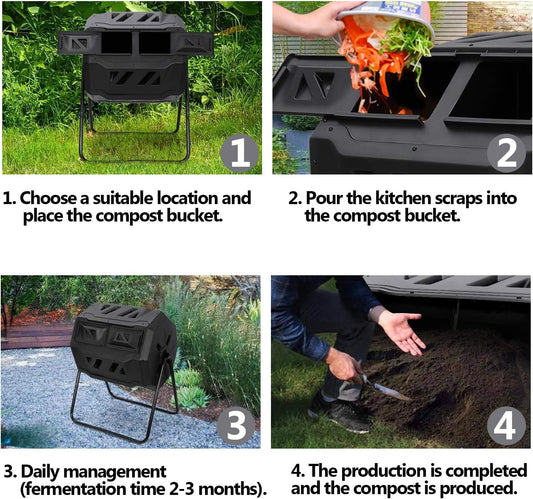 1

2

1. Choose a suitable location and place the compost bucket.

2. Pour the kitchen scraps into the compost bucket.

3

4

3. Daily management (fermentation time 2-3 months).

4. The production is completed and the compost is produced.