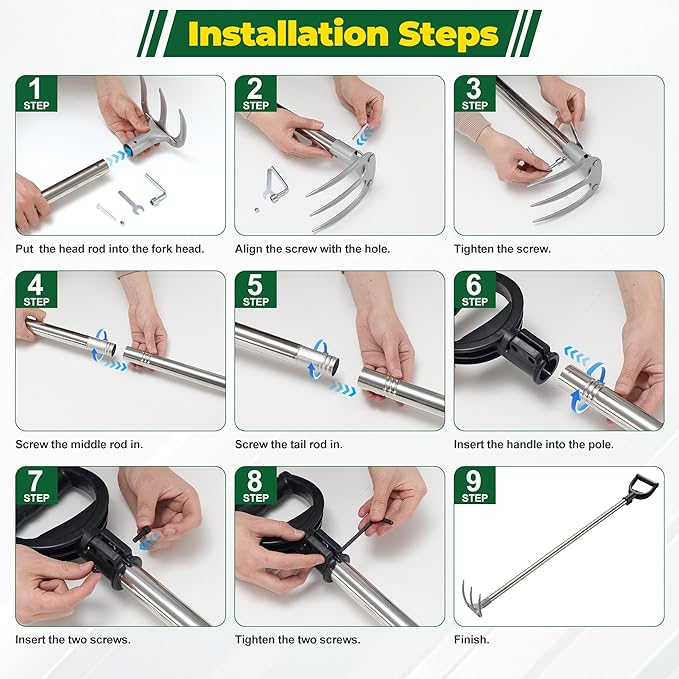 Installation Steps

1 STEP

Put the head rod into the fork head.

2 STEP

Align the screw with the hole.

3 STEP

Tighten the screw.

4 STEP

Screw the middle rod in.

5 STEP

Screw the tail rod in.

6 STEP

Insert the handle into the pole.

7 STEP

Insert the two screws.

8 STEP

Tighten the two screws.

9 STEP

Finish.