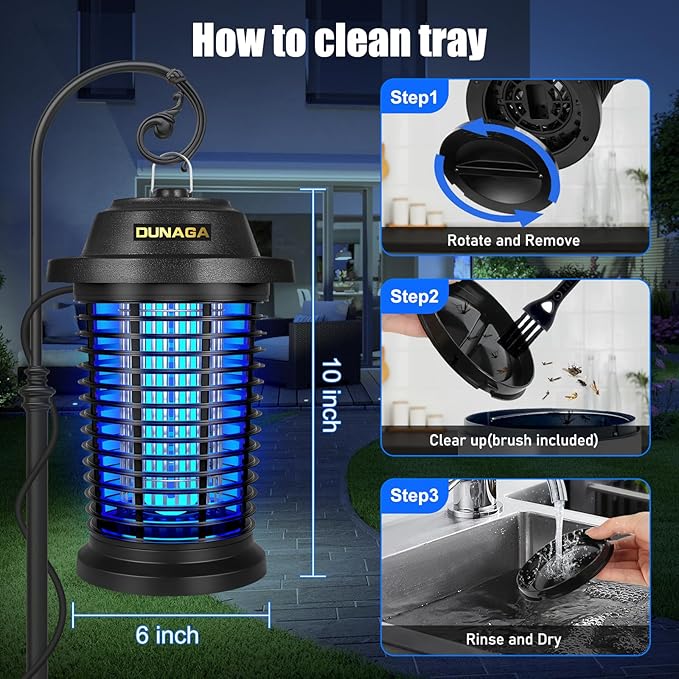 How to clean tray

DUNAGA

10 inch

6 inch

Step1

Rotate and Remove

Step2

Clear up(brush included)

Step3

Rinse and Dry