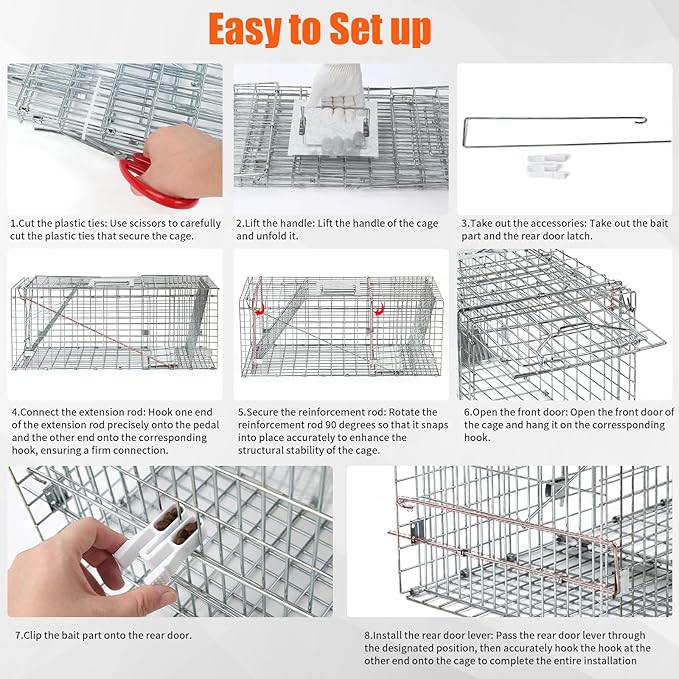 Easy to Set up

1.Cut the plastic ties: Use scissors to carefully cut the plastic ties that secure the cage.

2.Lift the handle: Lift the handle of the cage and unfold it.

3.Take out the accessories: Take out the bait part and the rear door latch.

4.Connect the extension rod: Hook one end of the extension rod precisely onto the pedal and the other end onto the corresponding hook, ensuring a firm connection.

5.Secure the reinforcement rod: Rotate the reinforcement rod 90 degrees so that it snaps into place accurately to enhance the structural stability of the cage.

6.Open the front door: Open the front door of the cage and hang it on the corressponding hook.

7.Clip the bait part onto the rear door.

8.Install the rear door lever: Pass the rear door lever through the designated position, then accurately hook the hook at the other end onto the cage to complete the entire installation