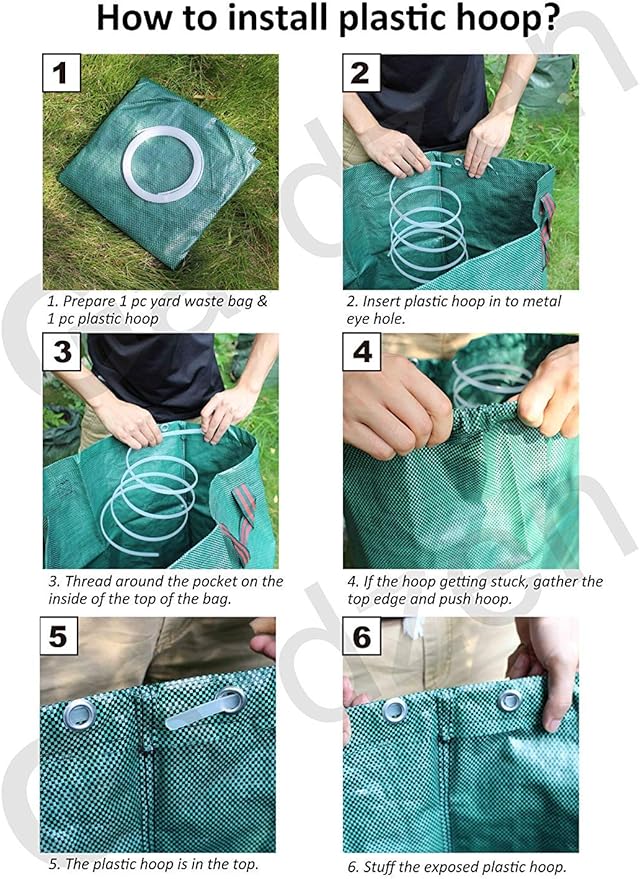 How to install plastic hoop?

1

1. Prepare 1 pc yard waste bag & 1 pc plastic hoop

2

2. Insert plastic hoop in to metal eye hole.

3

3. Thread around the pocket on the inside of the top of the bag.

4

4. If the hoop getting stuck, gather the top edge and push hoop.

5

5. The plastic hoop is in the top.

6

6. Stuff the exposed plastic hoop.