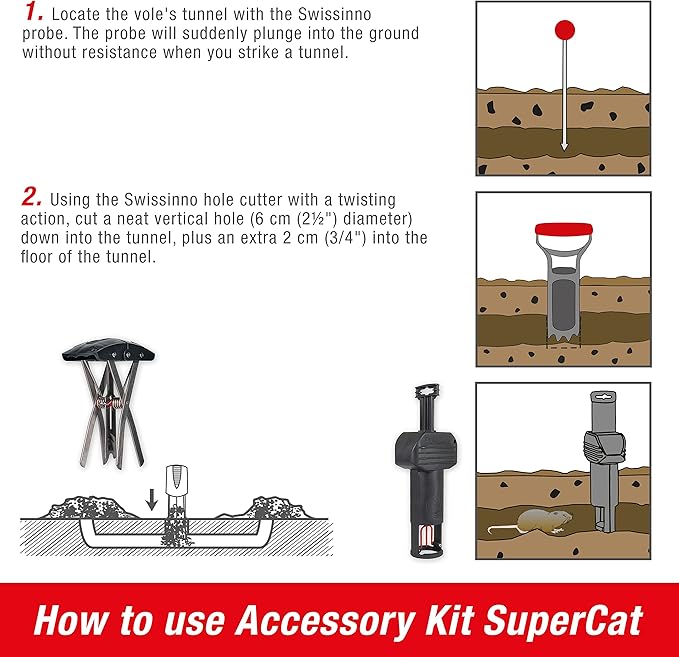 1. Locate the vole's tunnel with the Swissinno probe. The probe will suddenly plunge into the ground without resistance when you strike a tunnel.

2. Using the Swissinno hole cutter with a twisting action, cut a neat vertical hole (6 cm (2½") diameter) down into the tunnel, plus an extra 2 cm (3/4") into the floor of the tunnel.

How to use Accessory Kit SuperCat