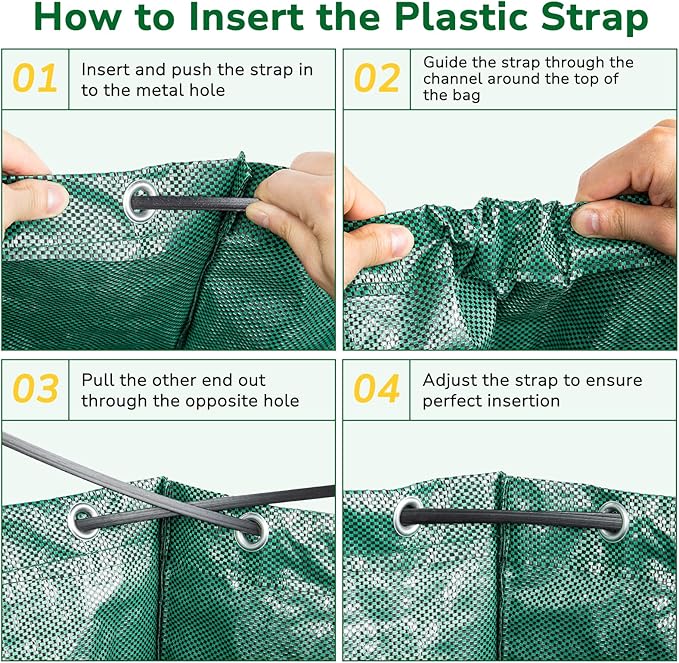 How to Insert the Plastic Strap

01 Insert and push the strap in to the metal hole

02 Guide the strap through the channel around the top of the bag

03 Pull the other end out through the opposite hole

04 Adjust the strap to ensure perfect insertion