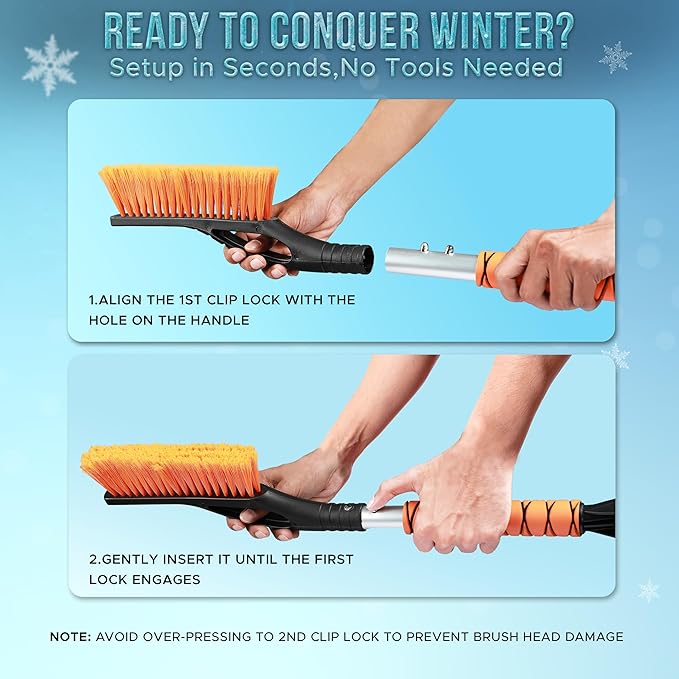 READY TO CONQUER WINTER?
Setup in Seconds,No Tools Needed

1.ALIGN THE 1ST CLIP LOCK WITH THE HOLE ON THE HANDLE

2.GENTLY INSERT IT UNTIL THE FIRST LOCK ENGAGES

NOTE: AVOID OVER-PRESSING TO 2ND CLIP LOCK TO PREVENT BRUSH HEAD DAMAGE