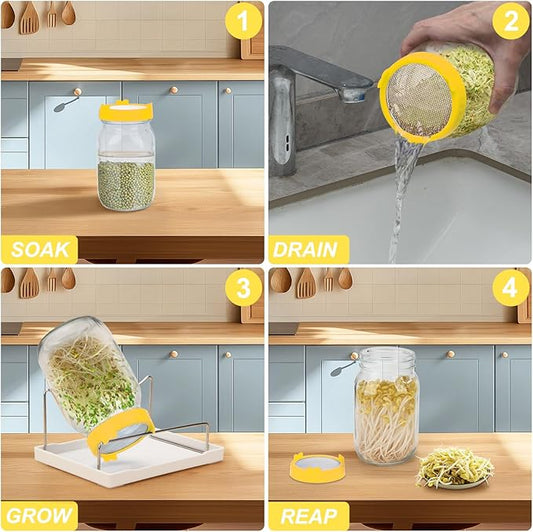 1
SOAK
2
DRAIN
3
GROW
4
REAP