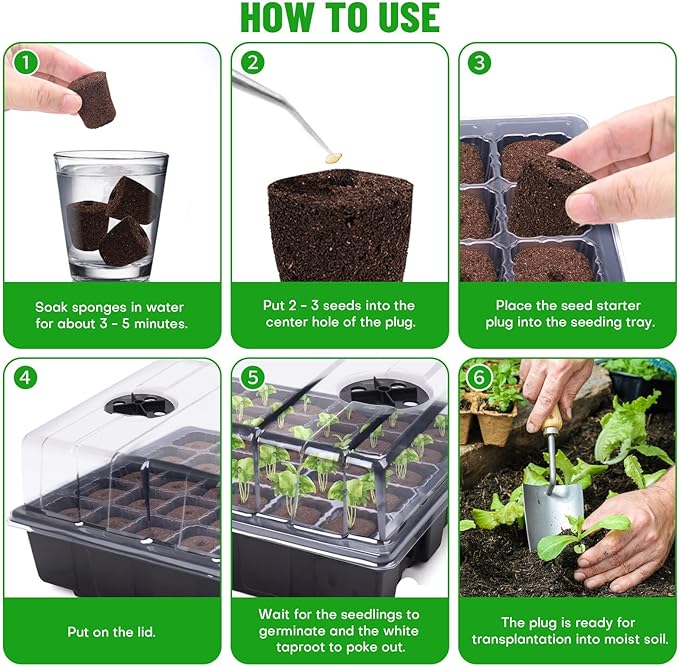 HOW TO USE

1

Soak sponges in water for about 3 - 5 minutes.

2

Put 2 - 3 seeds into the center hole of the plug.

3

Place the seed starter plug into the seeding tray.

4

Put on the lid.

5

Wait for the seedlings to germinate and the white taproot to poke out.

6

The plug is ready for transplantation into moist soil.