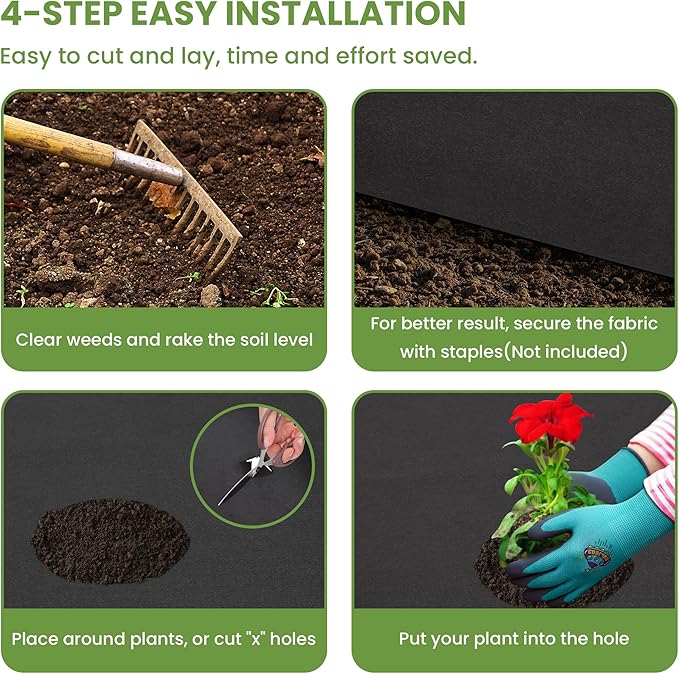 4-STEP EASY INSTALLATION

Easy to cut and lay, time and effort saved.

Clear weeds and rake the soil level

For better result, secure the fabric with staples(Not included)

Place around plants, or cut "x" holes

Put your plant into the hole