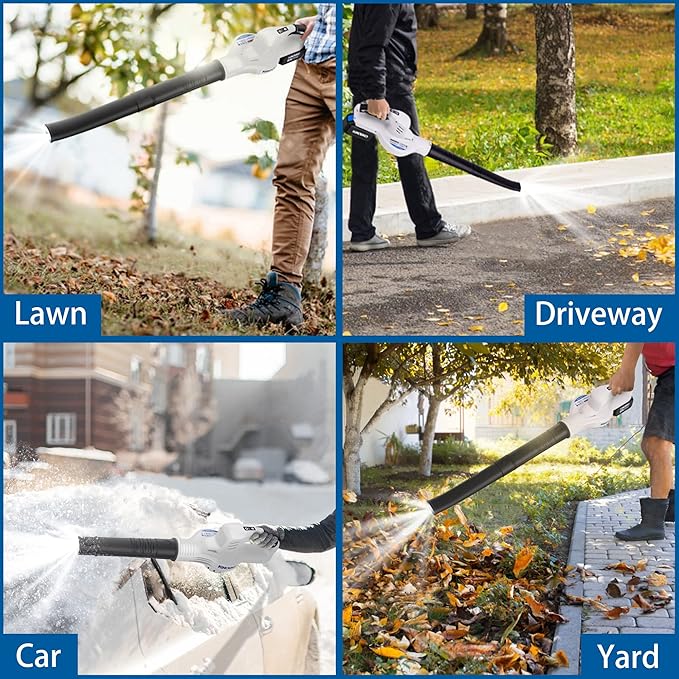 Lawn

Driveway

Car

Yard