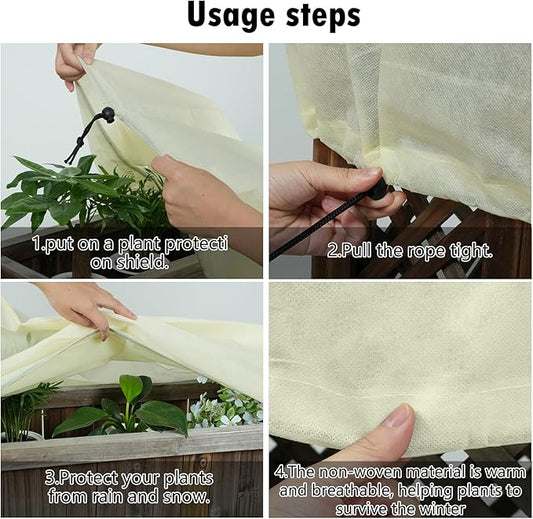 Usage steps

1.put on a plant protecti on shield.

2.Pull the rope tight.

3.Protect your plants from rain and snow.

4.The non-woven material is warm and breathable, helping plants to survive the winter