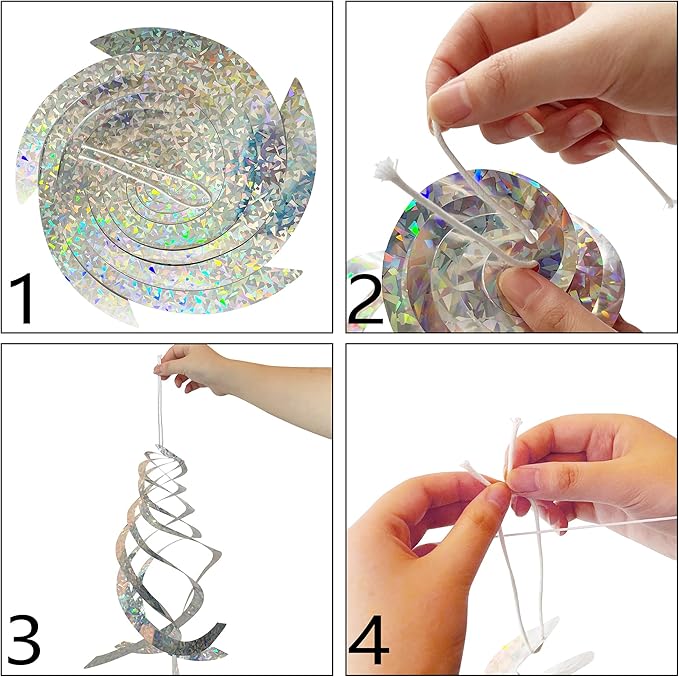 1

2

3

4