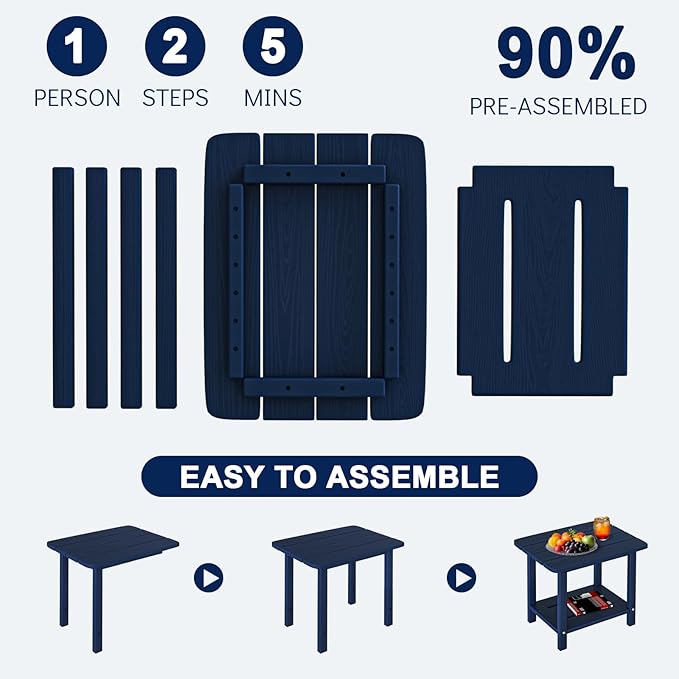 1
PERSON

2
STEPS

5
MINS

90%
PRE-ASSEMBLED

EASY TO ASSEMBLE