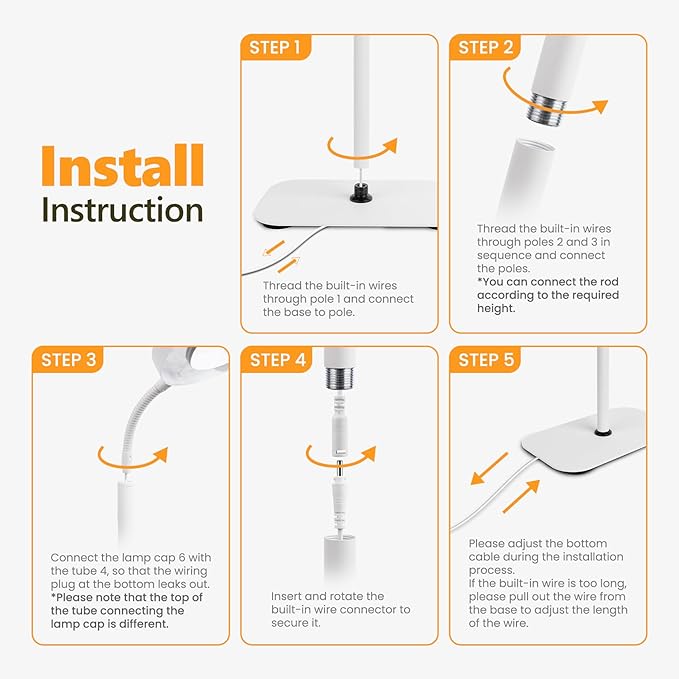 Install
Instruction

STEP 1

Thread the built-in wires through pole 1 and connect the base to pole.

STEP 2

Thread the built-in wires through poles 2 and 3 in sequence and connect the poles.
*You can connect the rod according to the required height.

STEP 3

Connect the lamp cap 6 with the tube 4, so that the wiring plug at the bottom leaks out.
*Please note that the top of the tube connecting the lamp cap is different.

STEP 4

Insert and rotate the built-in wire connector to secure it.

STEP 5

Please adjust the bottom cable during the installation process.
If the built-in wire is too long, please pull out the wire from the base to adjust the length of the wire.