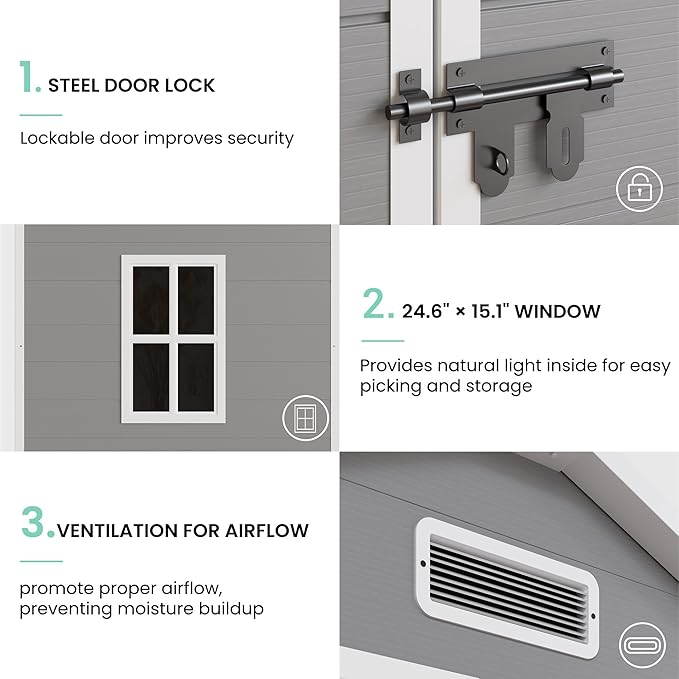 1. STEEL DOOR LOCK

Lockable door improves security

2. 24.6" × 15.1" WINDOW

Provides natural light inside for easy picking and storage

3. VENTILATION FOR AIRFLOW

promote proper airflow, preventing moisture buildup