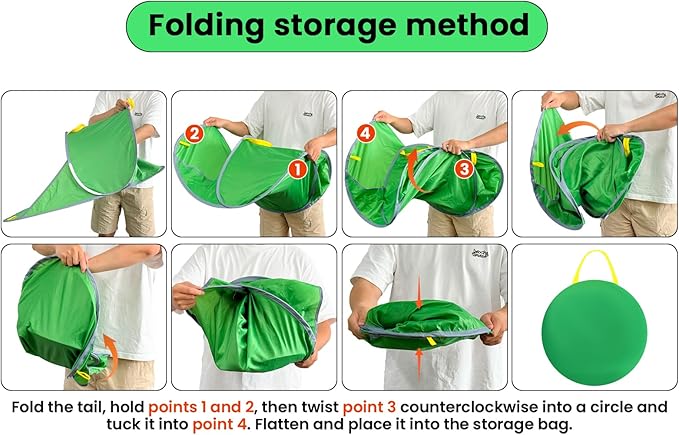 Folding storage method

2

1

4

3

Fold the tail, hold points 1 and 2, then twist point 3 counterclockwise into a circle and tuck it into point 4. Flatten and place it into the storage bag.