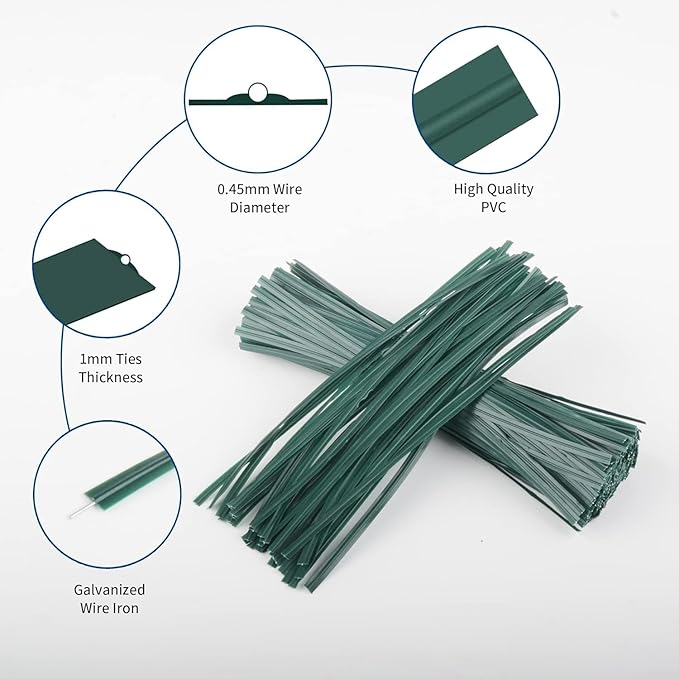 0.45mm Wire Diameter

High Quality PVC

1mm Ties Thickness

Galvanized Wire Iron