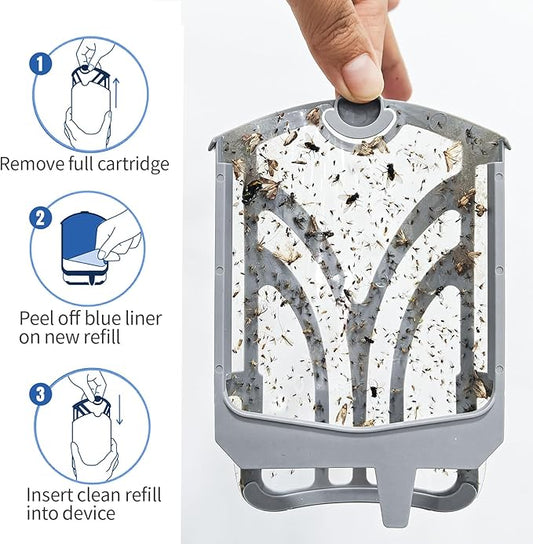 1
Remove full cartridge

2
Peel off blue liner on new refill

3
Insert clean refill into device