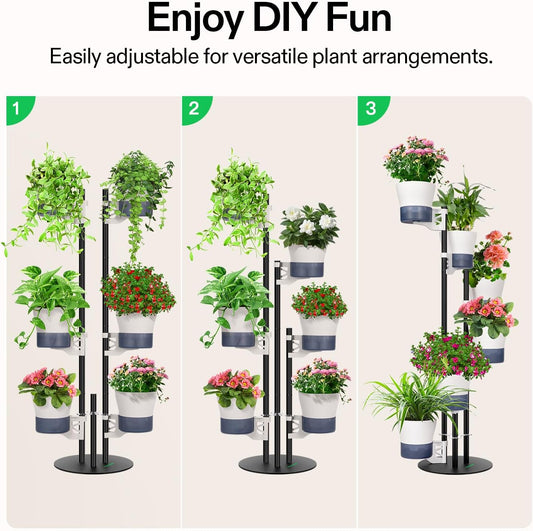 Enjoy DIY Fun

Easily adjustable for versatile plant arrangements.

1

2

3