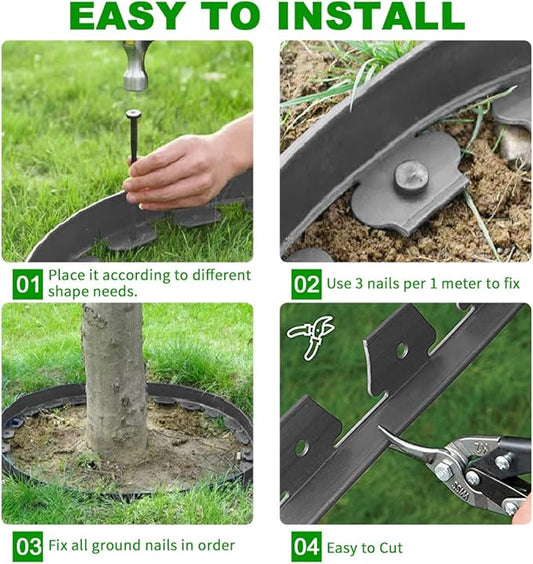 EASY TO INSTALL

01 Place it according to different shape needs.

02 Use 3 nails per 1 meter to fix

03 Fix all ground nails in order

04 Easy to Cut