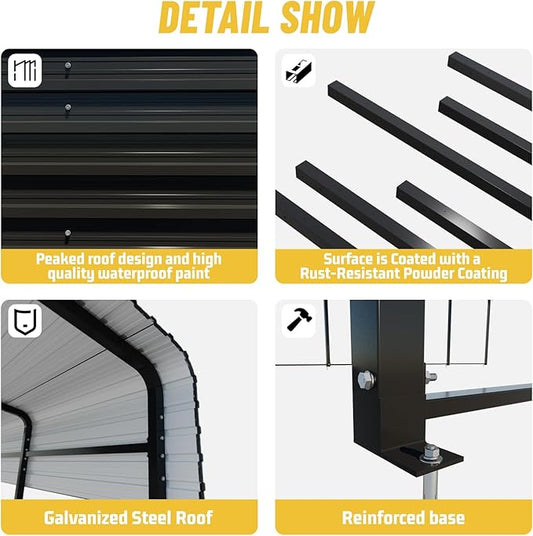 DETAIL SHOW

Peaked roof design and high quality waterproof paint

Surface is Coated with a Rust-Resistant Powder Coating

Galvanized Steel Roof

Reinforced base