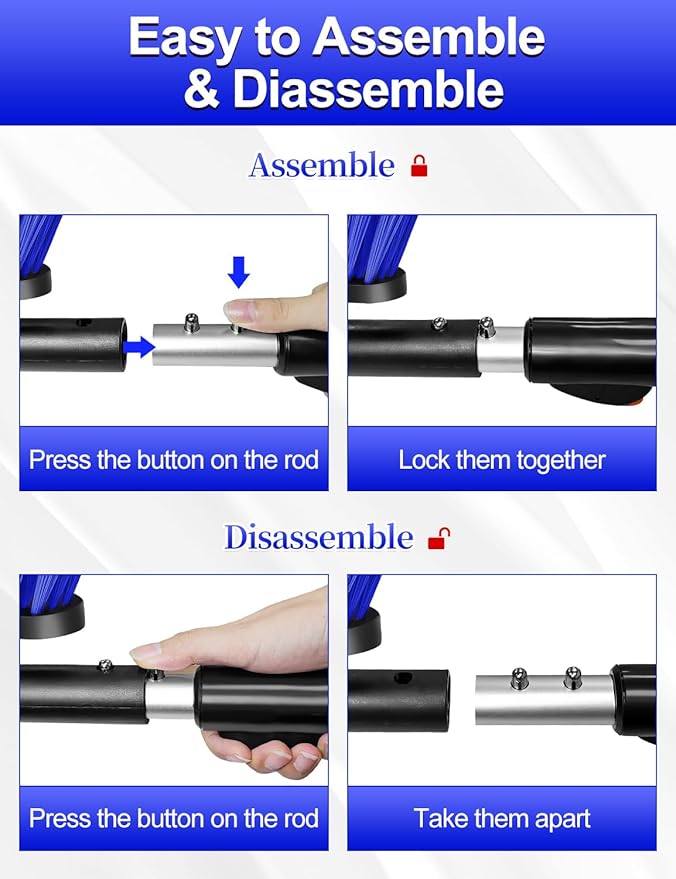 Easy to Assemble & Diassemble

Assemble

Press the button on the rod

Lock them together

Disassemble

Press the button on the rod

Take them apart