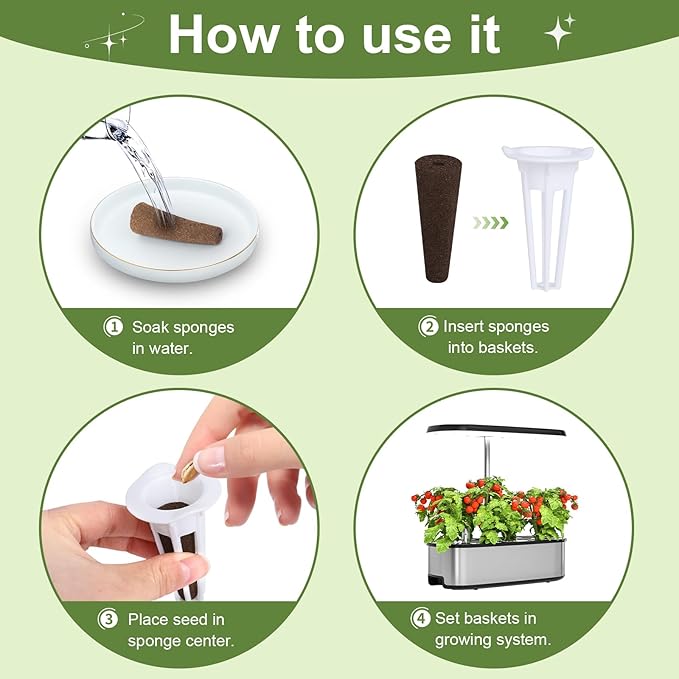 How to use it

① Soak sponges in water.

② Insert sponges into baskets.

③ Place seed in sponge center.

④ Set baskets in growing system.