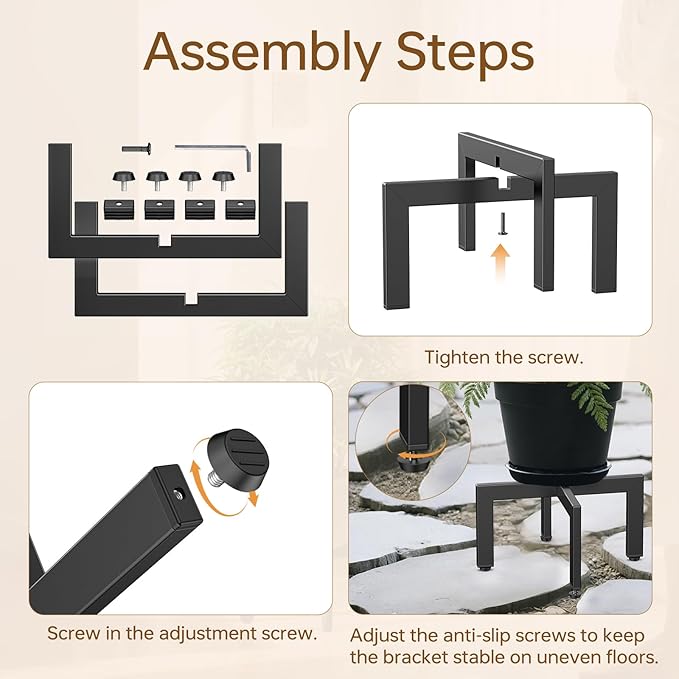 Assembly Steps

Tighten the screw.

Screw in the adjustment screw.

Adjust the anti-slip screws to keep the bracket stable on uneven floors.