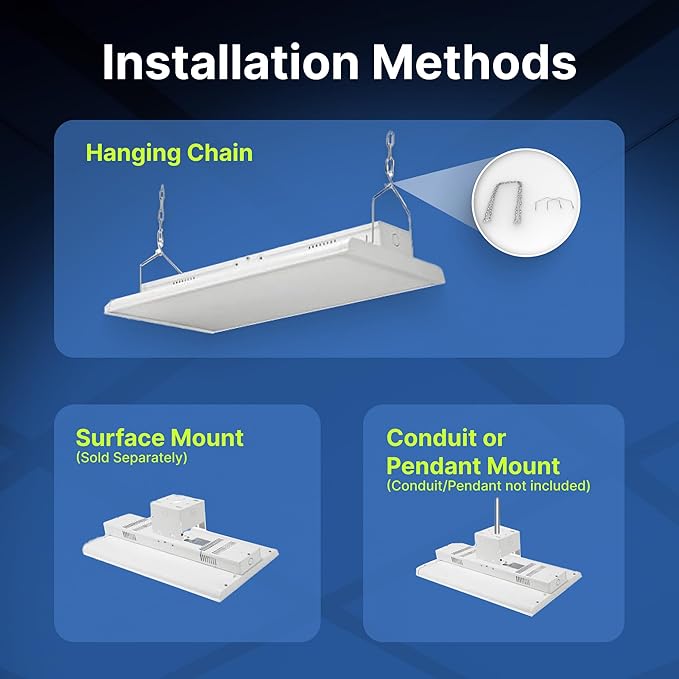 Installation Methods

Hanging Chain

Surface Mount
(Sold Separately)

Conduit or Pendant Mount
(Conduit/Pendant not included)