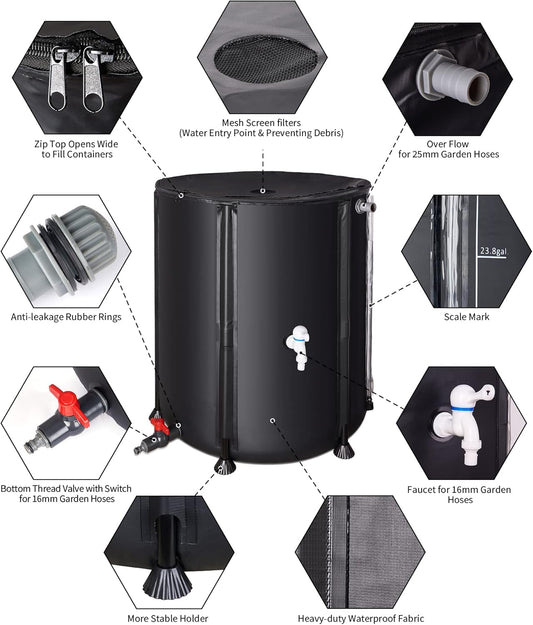 Zip Top Opens Wide to Fill Containers

Mesh Screen filters
(Water Entry Point & Preventing Debris)

Over Flow
for 25mm Garden Hoses

Anti-leakage Rubber Rings

23.8gal

Scale Mark

Bottom Thread Valve with Switch for 16mm Garden Hoses

Faucet for 16mm Garden Hoses

More Stable Holder

Heavy-duty Waterproof Fabric