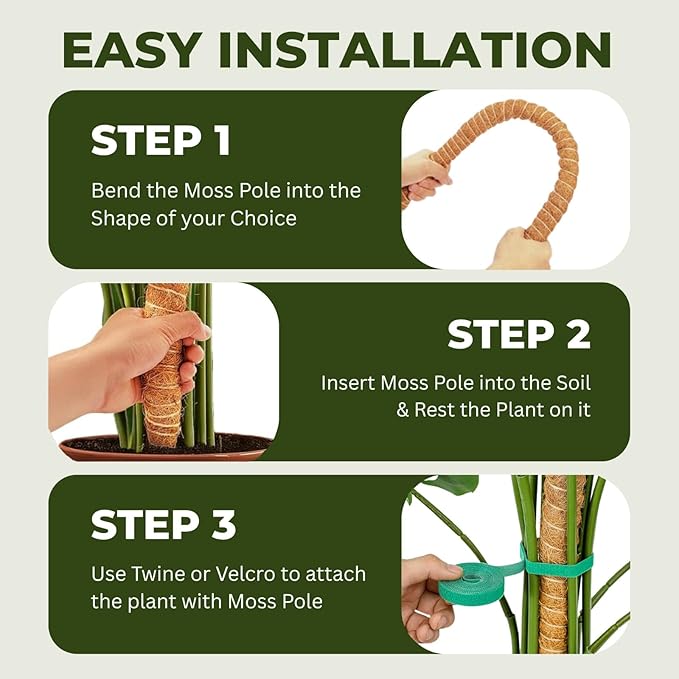 EASY INSTALLATION

STEP 1

Bend the Moss Pole into the Shape of your Choice

STEP 2

Insert Moss Pole into the Soil & Rest the Plant on it

STEP 3

Use Twine or Velcro to attach the plant with Moss Pole