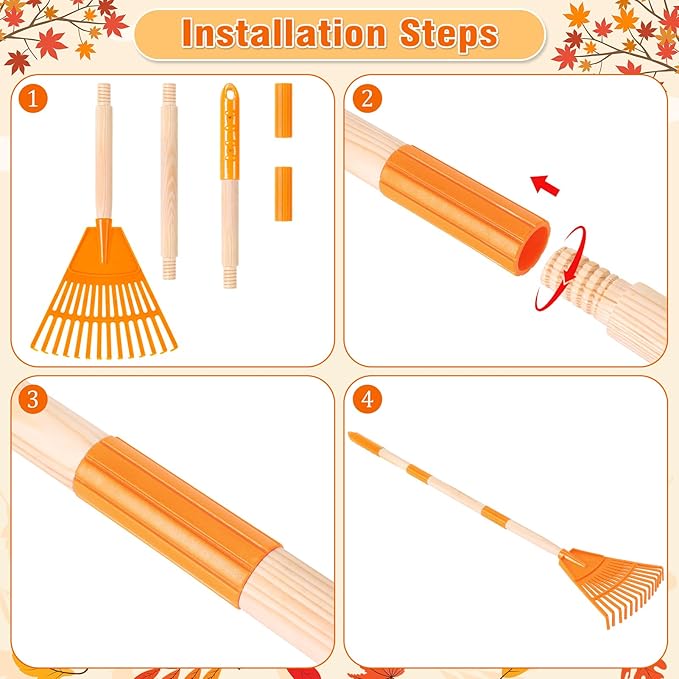 Installation Steps

1

2

3

4