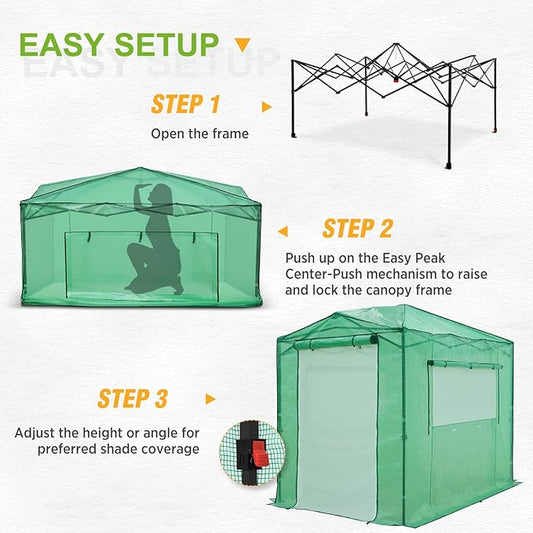 EASY SETUP

STEP 1

Open the frame

STEP 2

Push up on the Easy Peak Center-Push mechanism to raise and lock the canopy frame

STEP 3

Adjust the height or angle for preferred shade coverage