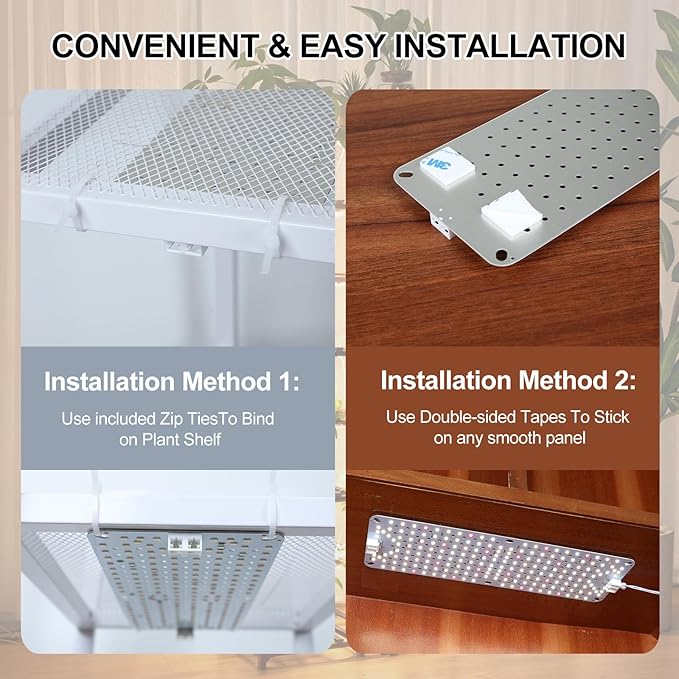 CONVENIENT & EASY INSTALLATION

3M

Installation Method 1:

Use included Zip TiesTo Bind on Plant Shelf

Installation Method 2:

Use Double-sided Tapes To Stick on any smooth panel