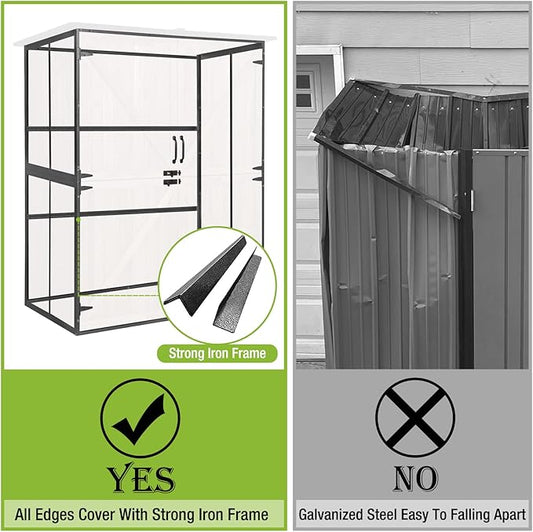 Strong Iron Frame

YES

All Edges Cover With Strong Iron Frame

NO

Galvanized Steel Easy To Falling Apart