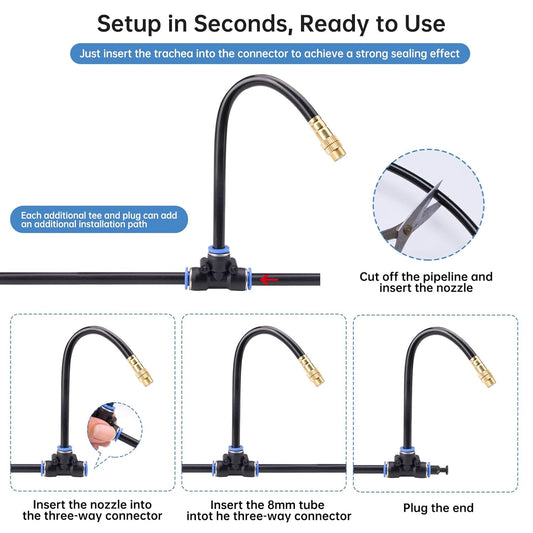 Setup in Seconds, Ready to Use

Just insert the trachea into the connector to achieve a strong sealing effect

Each additional tee and plug can add an additional installation path

Cut off the pipeline and insert the nozzle

Insert the nozzle into the three-way connector

Insert the 8mm tube intot he three-way connector

Plug the end