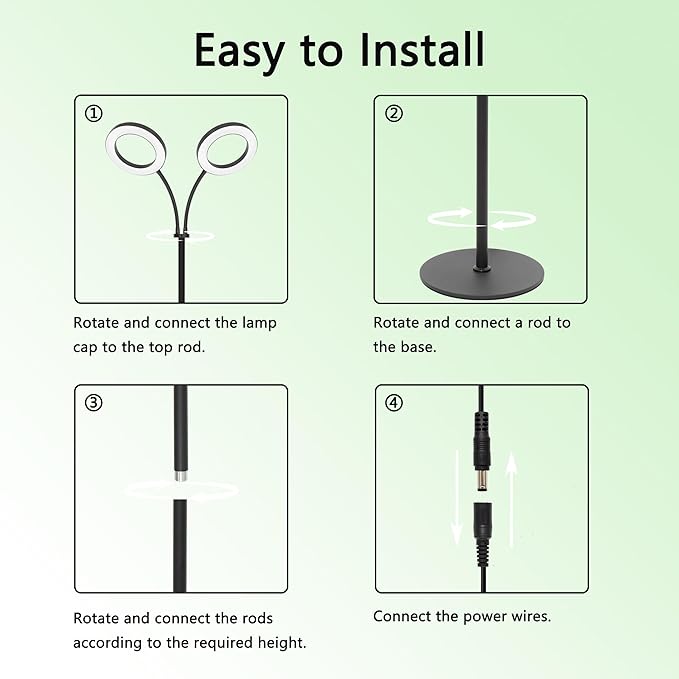 Easy to Install

①

Rotate and connect the lamp cap to the top rod.

②

Rotate and connect a rod to the base.

③

Rotate and connect the rods according to the required height.

④

Connect the power wires.